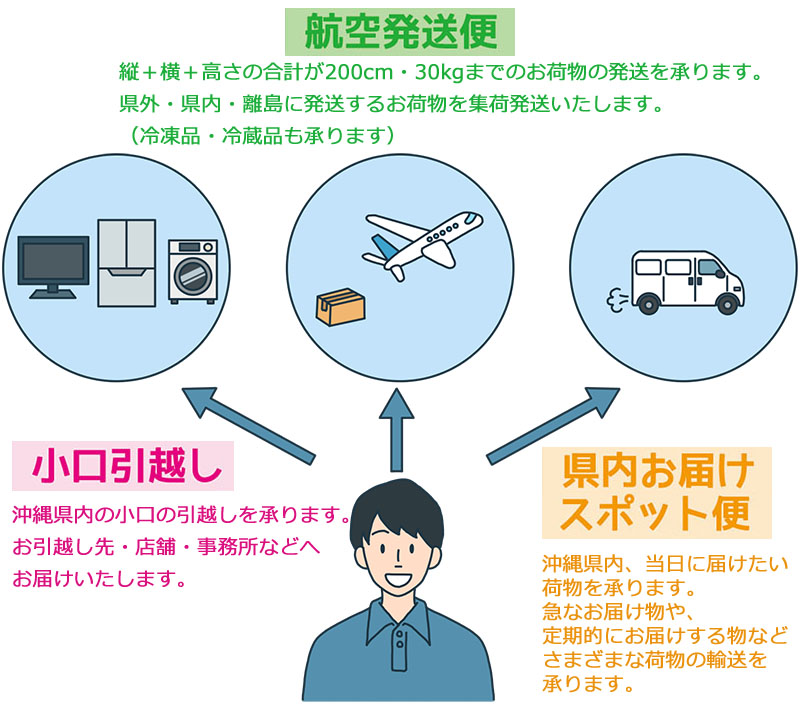 航空発送便

縦＋横＋高さの合計が200cm・30kgまでのお荷物の発送を承ります。
県外・県内・離島に発送するお荷物を集荷発送いたします。
（冷凍品・冷蔵品も承ります）

小口引越し

沖縄県内の小口の引越しを承ります。
お引越し先・店舗・事務所などへ
お届けいたします。

県内お届け
スポット便

沖縄県内、当日に届けたい
荷物を承ります。
急なお届け物や、
定期的にお届けする物など
さまざまな荷物の輸送を
承ります。